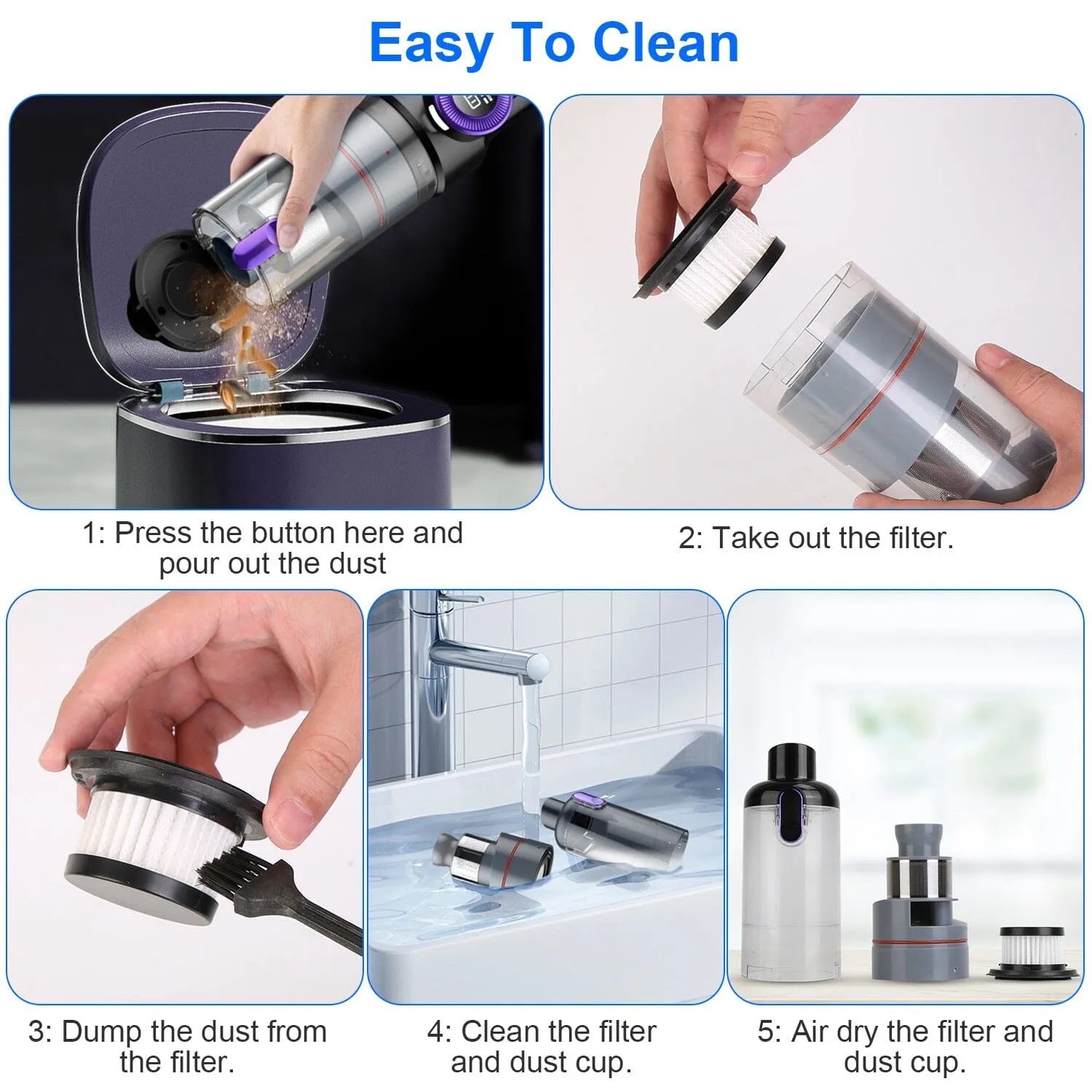 Easy To Clean

1: Press the button here and pour out the dust

2: Take out the filter.

3: Dump the dust from the filter.

4: Clean the filter and dust cup.

5: Air dry the filter and dust cup.